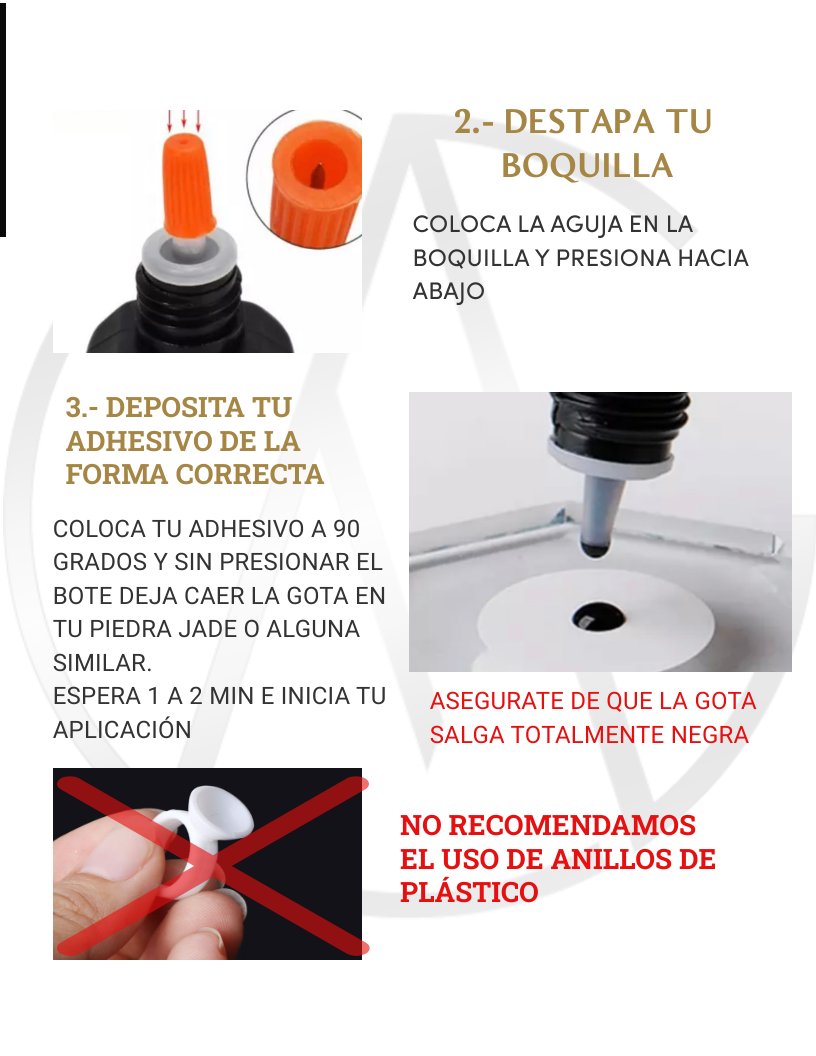 2.- DESTAPA TU BOQUILLA

COLOCA LA AGUJA EN LA BOQUILLA Y PRESIONA HACIA ABAJO

3.- DEPOSITA TU ADHESIVO DE LA FORMA CORRECTA

COLOCA TU ADHESIVO A 90 GRADOS Y SIN PRESIONAR EL BOTE DEJA CAER LA GOTA EN TU PIEDRA JADE O ALGUNA SIMILAR.
ESPERA 1 A 2 MIN E INICIA TU APLICACIÓN

ASEGURATE DE QUE LA GOTA SALGA TOTALMENTE NEGRA

NO RECOMENDAMOS EL USO DE ANILLOS DE PLÁSTICO